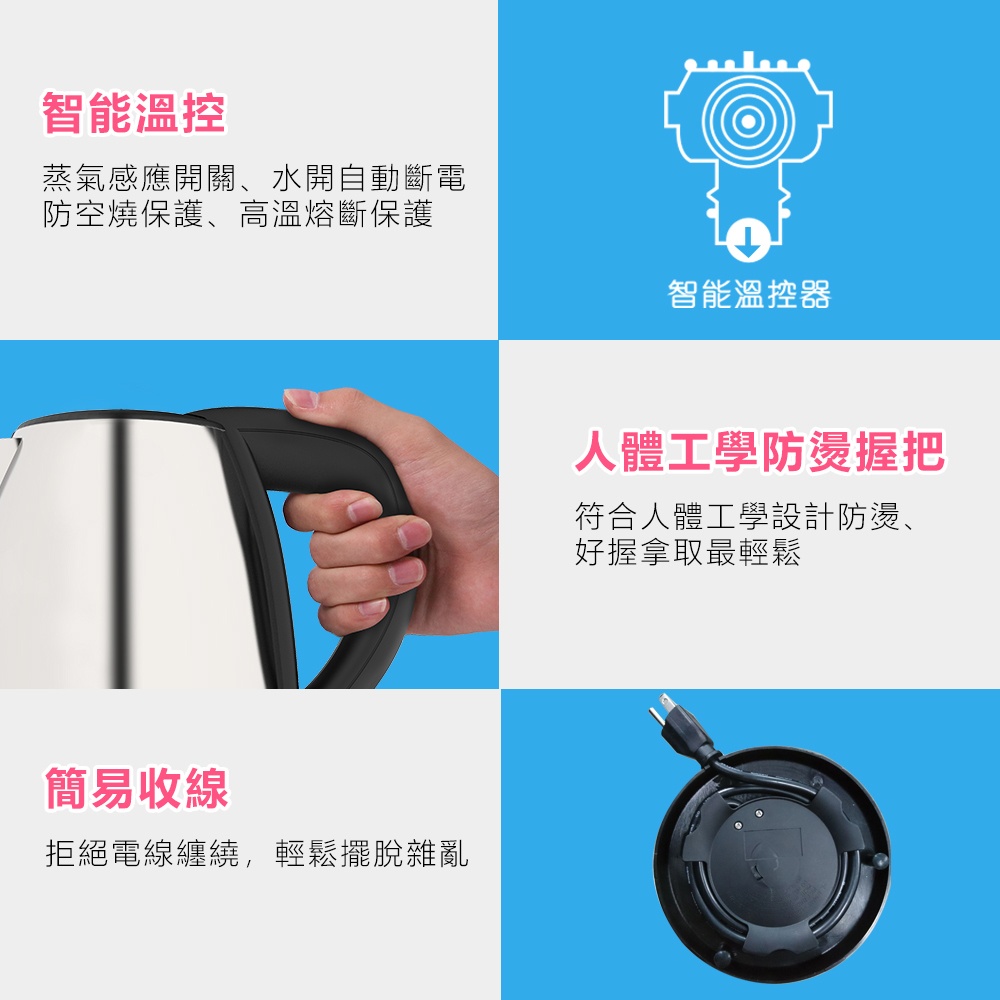 智能溫控

蒸氣感應開關、水開自動斷電
防空燒保護、高溫熔斷保護

智能溫控器

人體工學防燙握把

符合人體工學設計防燙、
好握拿取最輕鬆

簡易收線

拒絕電線纏繞，輕鬆擺脫雜亂