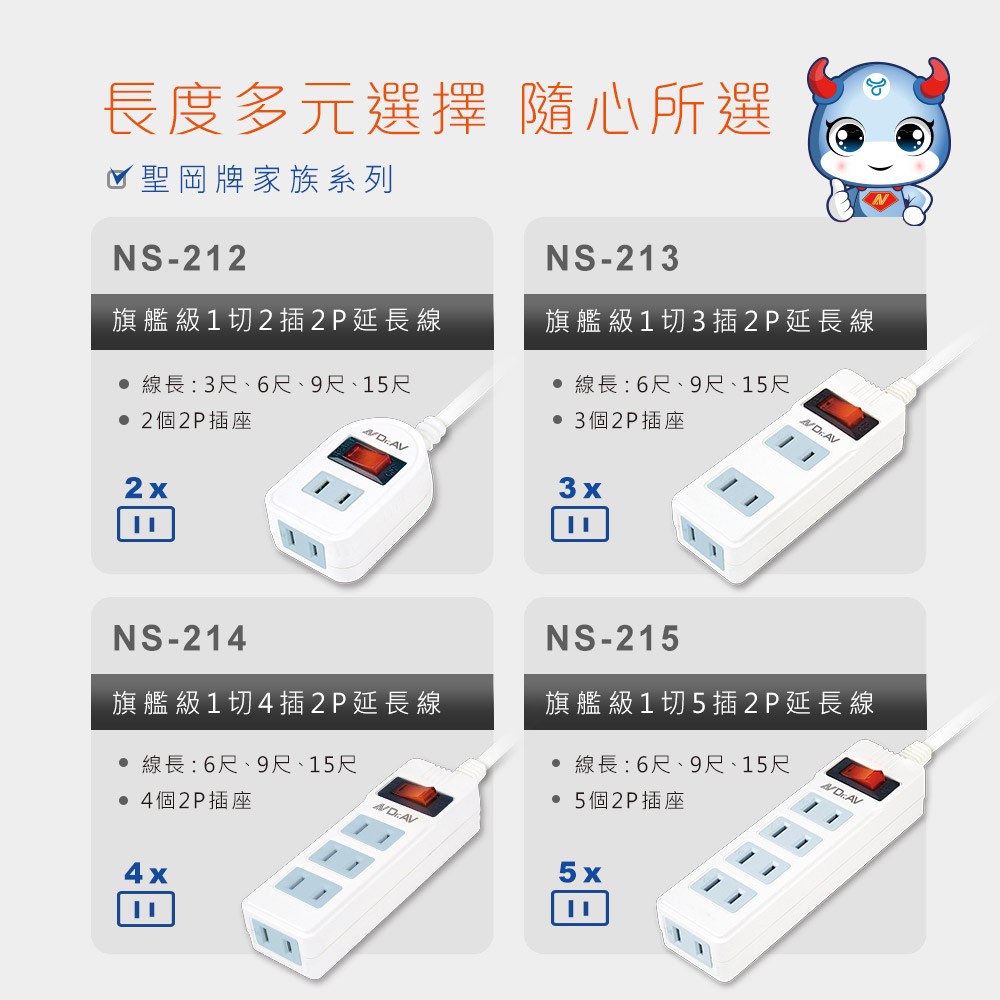 長度多元選擇 隨心所選

聖岡牌家族系列

NS-212

旗艦級1切2插2P延長線

● 線長:3尺、6尺、9尺、15尺
● 2個2P插座

2x

Dr.AV

NS-213

旗艦級1切3插2P延長線

● 線長:6尺、9尺、15尺
● 3個2P插座

3x

Dr.AV

NS-214

旗艦級1切4插2P延長線

● 線長:6尺、9尺、15尺
● 4個2P插座

4x

Dr.AV

NS-215

旗艦級1切5插2P延長線

● 線長:6尺、9尺、15尺
● 5個2P插座

5x

Dr.AV