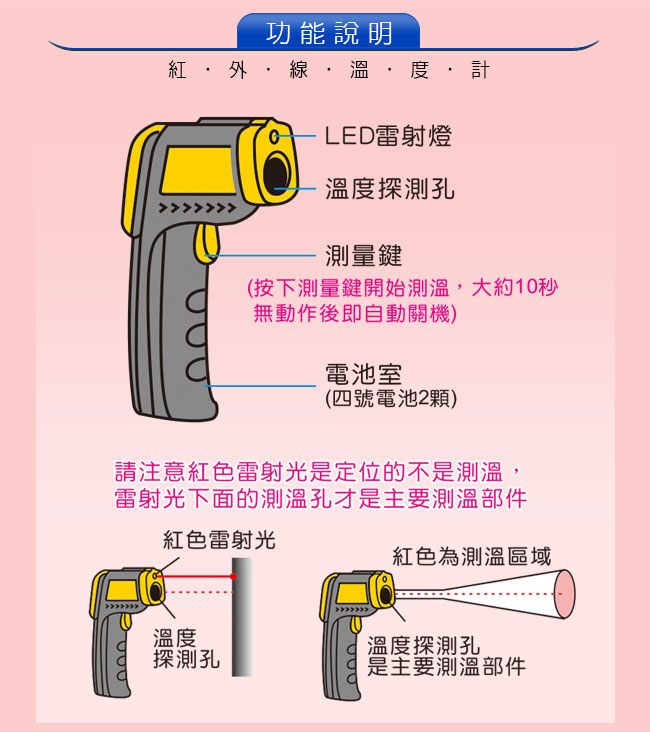 功能說明

紅・外・線・溫・度・計

LED雷射燈

溫度探測孔

測量鍵
(按下測量鍵開始測溫，大約10秒無動作後即自動關機)

電池室
(四號電池2顆)

請注意紅色雷射光是定位的不是測溫，雷射光下面的測溫孔才是主要測溫部件

紅色雷射光

溫度探測孔

紅色為測溫區域

溫度探測孔是主要測溫部件